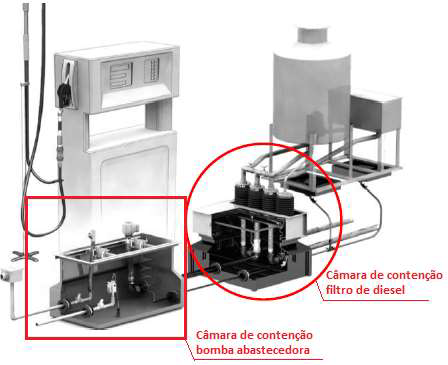 Câmara de contenção
filtro de diesel

Câmara de contenção
bomba abastecedora